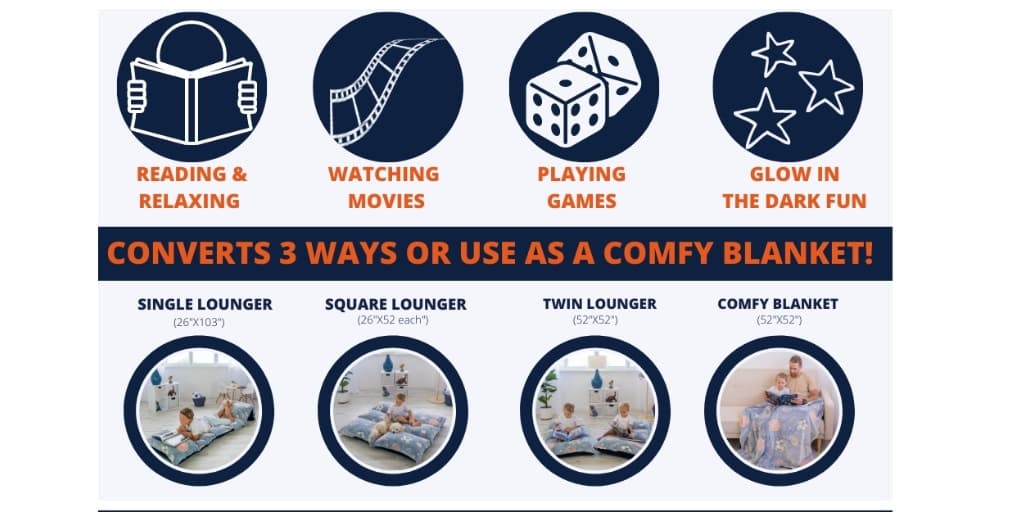 READING &
RELAXING

WATCHING
MOVIES

PLAYING
GAMES

GLOW IN
THE DARK FUN

CONVERTS 3 WAYS OR USE AS A COMFY BLANKET!

SINGLE LOUNGER
(26"X103")

SQUARE LOUNGER
(26"X52 each")

TWIN LOUNGER
(52"X52")

COMFY BLANKET
(52"X52")