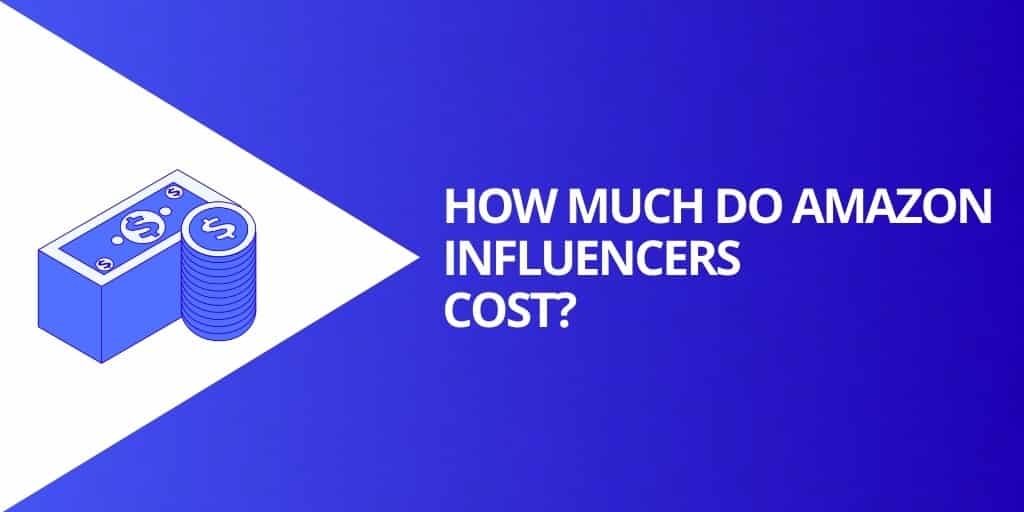 HOW MUCH DO AMAZON INFLUENCERS COST?