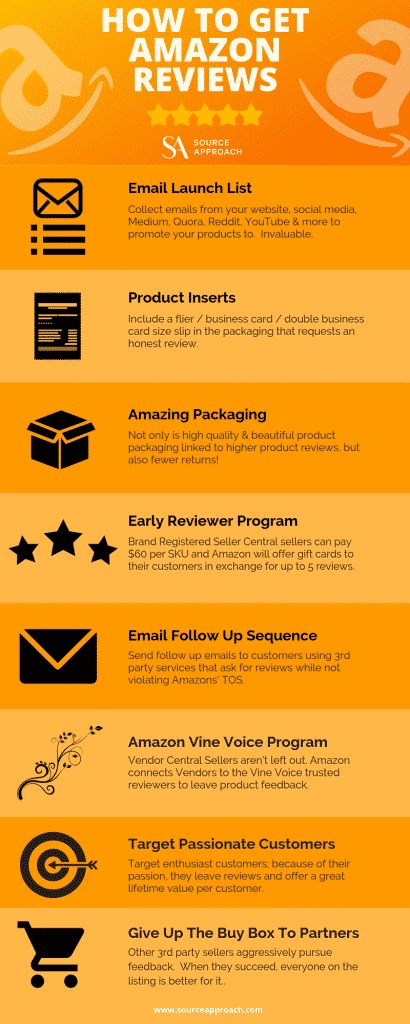 HOW TO GET AMAZON REVIEWS

SA SOURCE APPROACH

Email Launch List
Collect emails from your website, social media, Medium, Quora, Reddit, YouTube & more to promote your products to. Invaluable.

Product Inserts
Include a flier / business card / double business card size slip in the packaging that requests an honest review.

Amazing Packaging
Not only is high quality & beautiful product packaging linked to higher product reviews, but also fewer returns!

Early Reviewer Program
Brand Registered Seller Central sellers can pay $60 per SKU and Amazon will offer gift cards to their customers in exchange for up to 5 reviews.

Email Follow Up Sequence
Send follow up emails to customers using 3rd party services that ask for reviews while not violating Amazons' TOS.

Amazon Vine Voice Program
Vendor Central Sellers aren't left out. Amazon connects Vendors to the Vine Voice trusted reviewers to leave product feedback.

Target Passionate Customers
Target enthusiast customers; because of their passion, they leave reviews and offer a great lifetime value per customer.

Give Up The Buy Box To Partners
Other 3rd party sellers aggressively pursue feedback. When they succeed, everyone on the listing is better for it..

www.sourceapproach.com